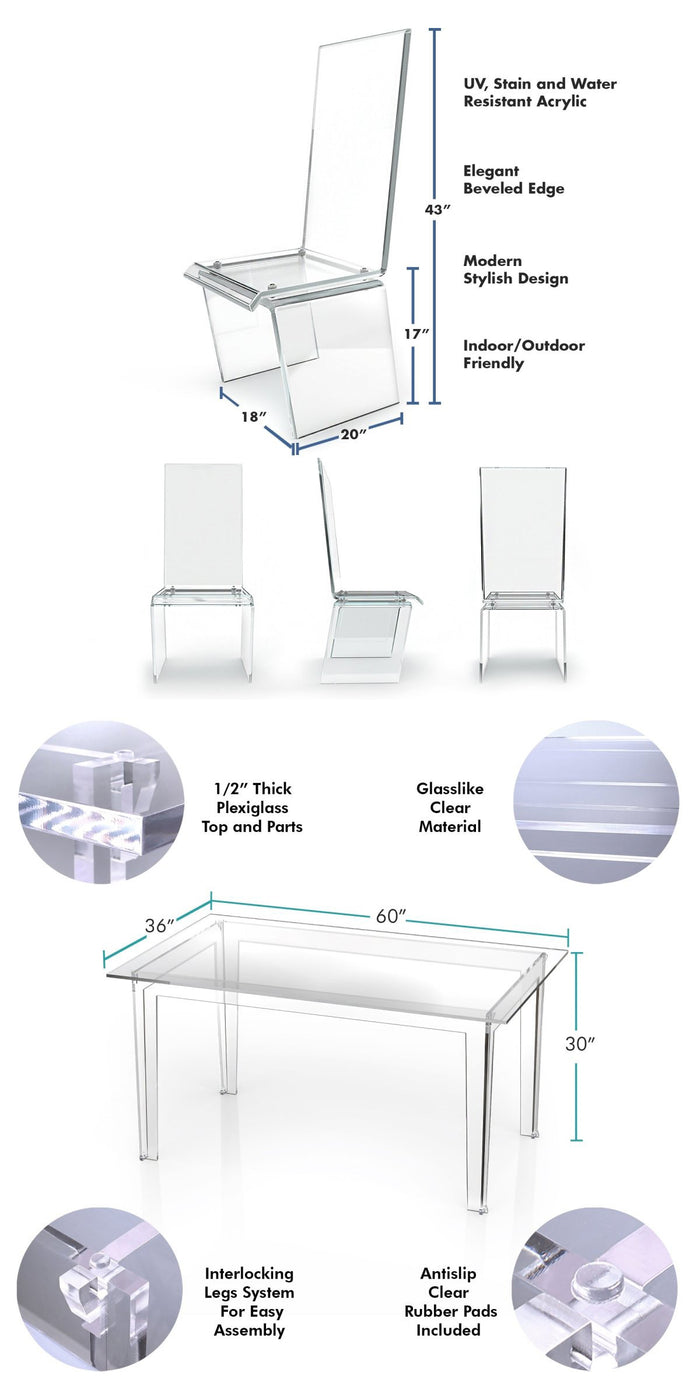 UV, Stain and Water Resistant Acrylic

Elegant Beveled Edge

Modern Stylish Design

Indoor/Outdoor Friendly

43″

17″

18″

20″

1/2″ Thick Plexiglass Top and Parts

Glasslike Clear Material

36″

60″

30″

Interlocking Legs System For Easy Assembly

Antislip Clear Rubber Pads Included