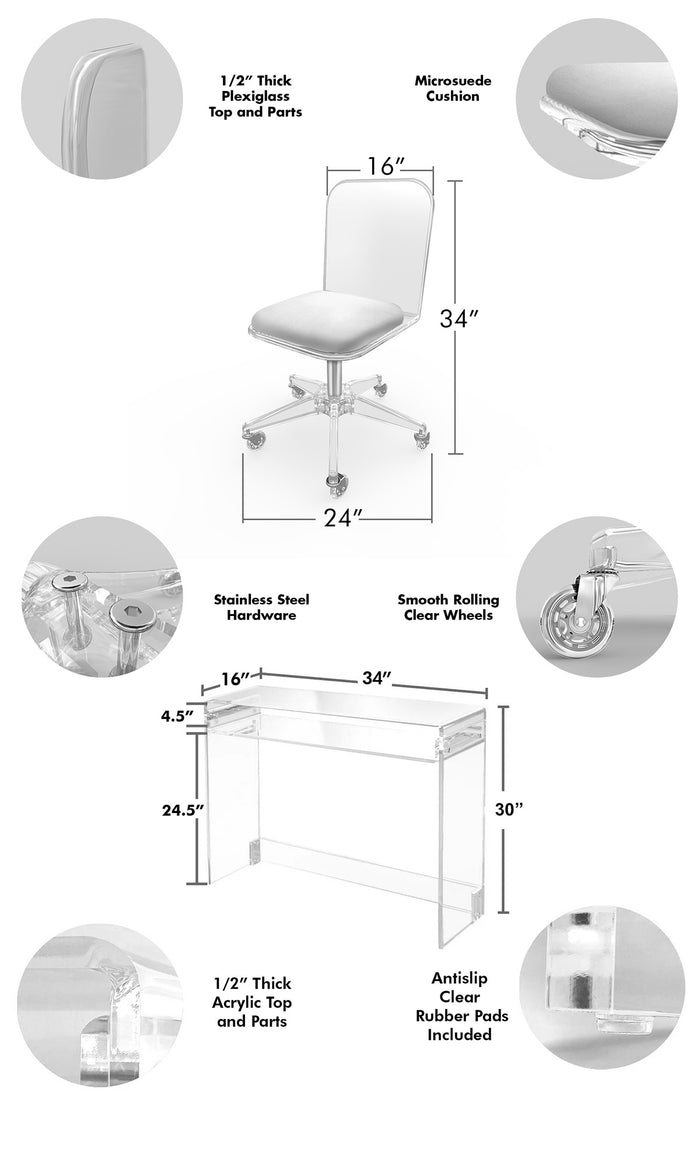 1/2" Thick Plexiglass Top and Parts

Microsuede Cushion

16"

34"

24"

Stainless Steel Hardware

Smooth Rolling Clear Wheels

16"

34"

4.5"

24.5"

30"

1/2" Thick Acrylic Top and Parts

Antislip Clear Rubber Pads Included