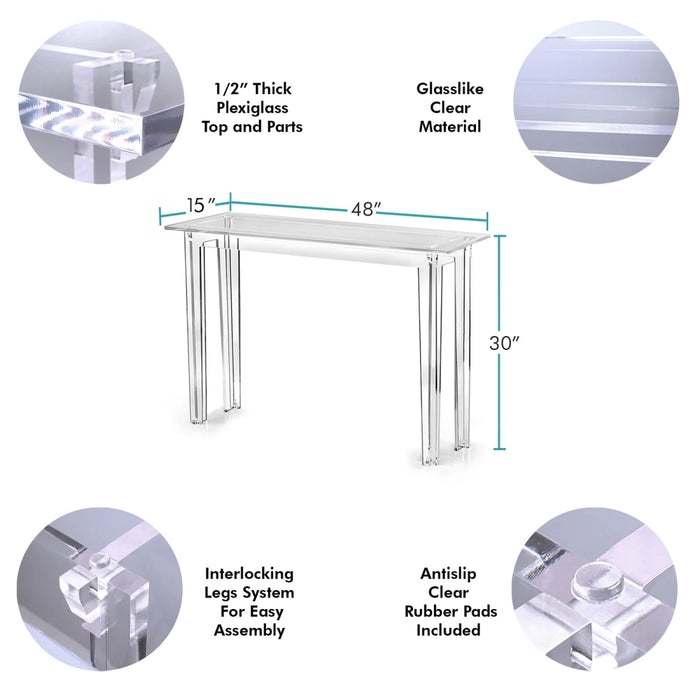 1/2″ Thick Plexiglass Top and Parts

Glasslike Clear Material

15″

48″

30″

Interlocking Legs System For Easy Assembly

Antislip Clear Rubber Pads Included