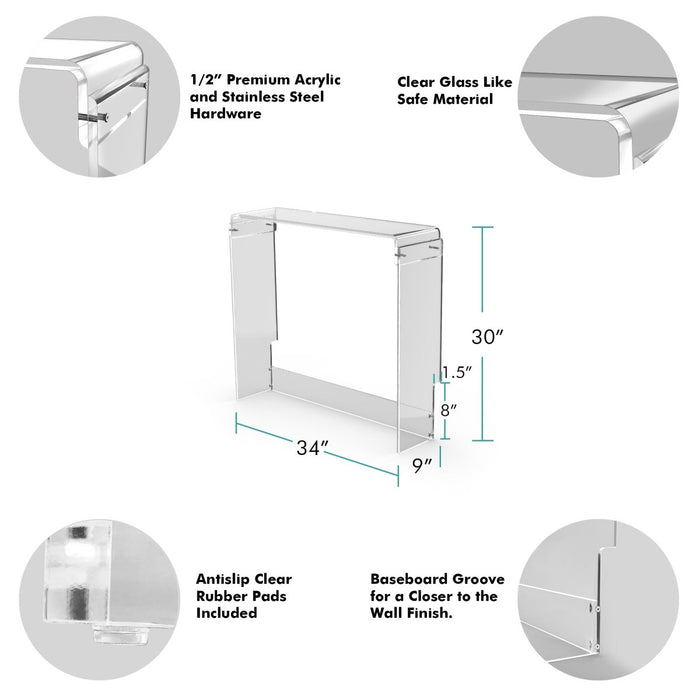 1/2" Premium Acrylic and Stainless Steel Hardware

Clear Glass Like Safe Material

30"

1.5"

8"

34"

9"

Antislip Clear Rubber Pads Included

Baseboard Groove for a Closer to the Wall Finish.