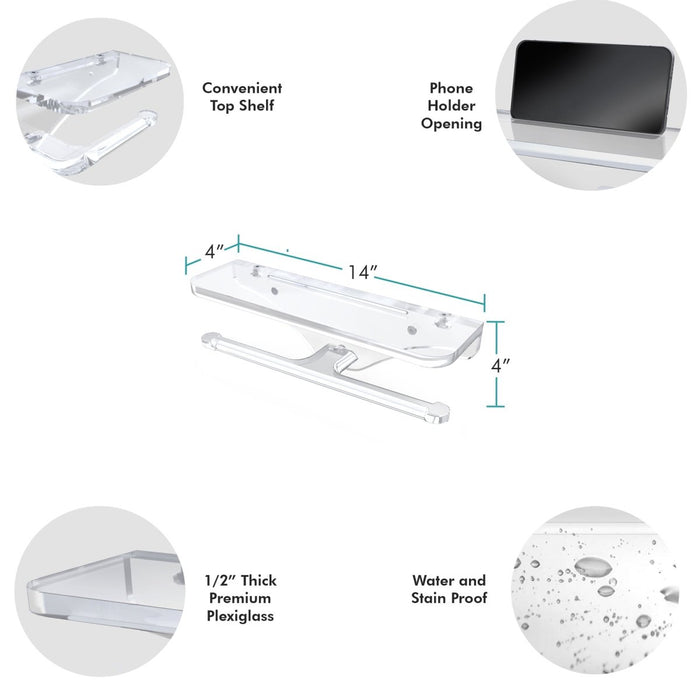 Convenient Top Shelf

Phone Holder Opening

4″

14″

4″

1/2″ Thick Premium Plexiglass

Water and Stain Proof