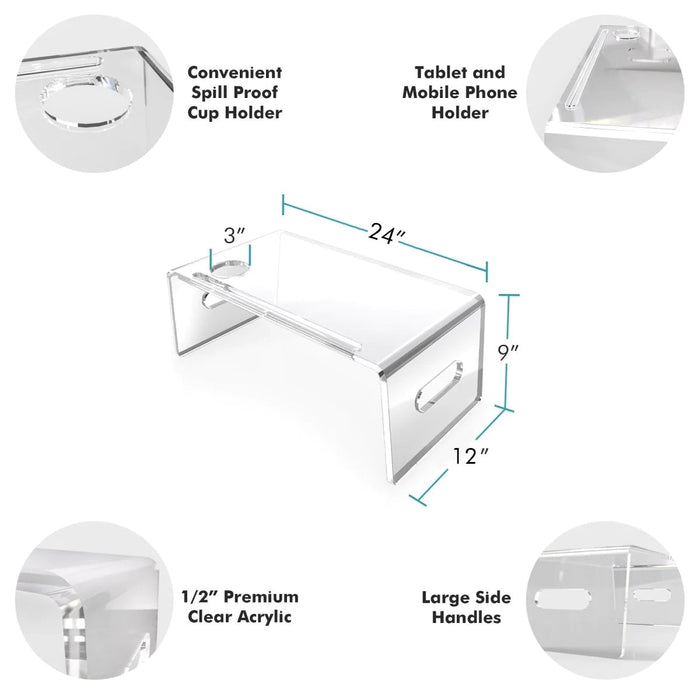 Convenient Spill Proof Cup Holder

Tablet and Mobile Phone Holder

3″

24″

9″

12″

1/2″ Premium Clear Acrylic

Large Side Handles