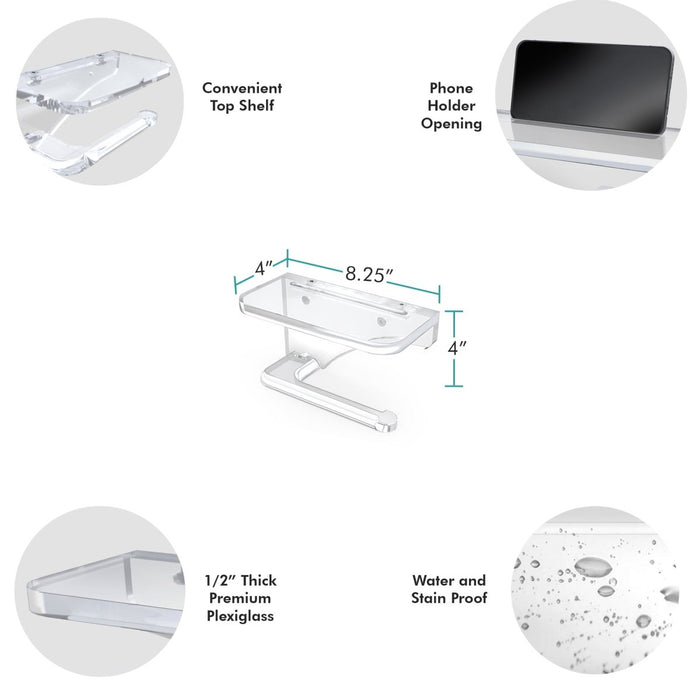 Convenient Top Shelf

Phone Holder Opening

4″

8.25″

4″

1/2″ Thick Premium Plexiglass

Water and Stain Proof