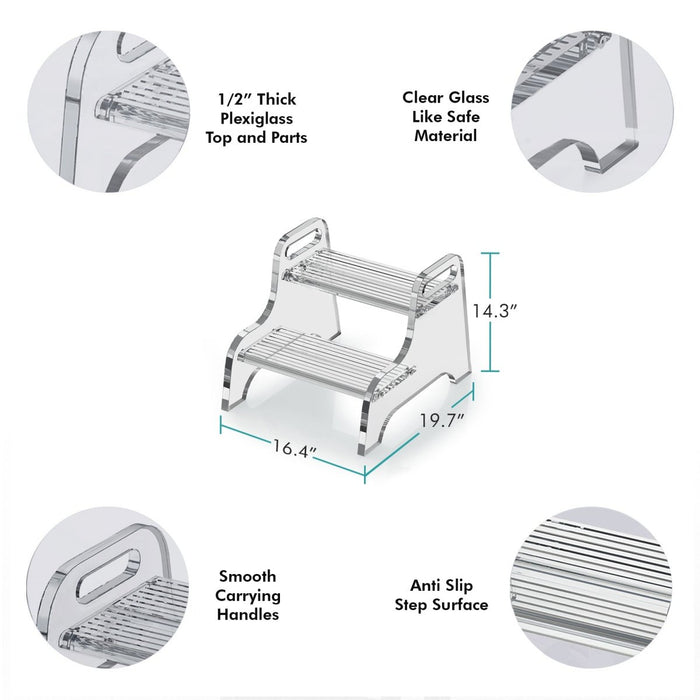 1/2" Thick Plexiglass Top and Parts

Clear Glass Like Safe Material

14.3"

19.7"

16.4"

Smooth Carrying Handles

Anti Slip Step Surface