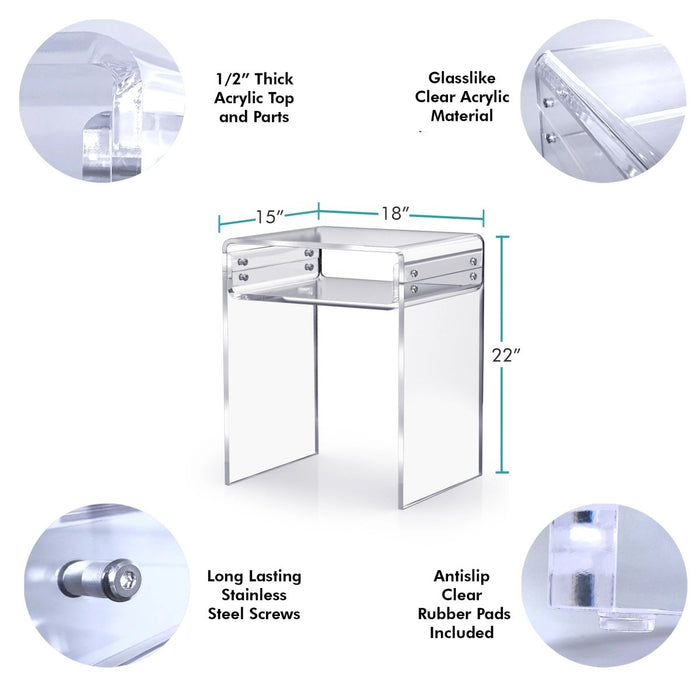 1/2" Thick Acrylic Top and Parts

Glasslike Clear Acrylic Material

15"

18"

22"

Long Lasting Stainless Steel Screws

Antislip Clear Rubber Pads Included