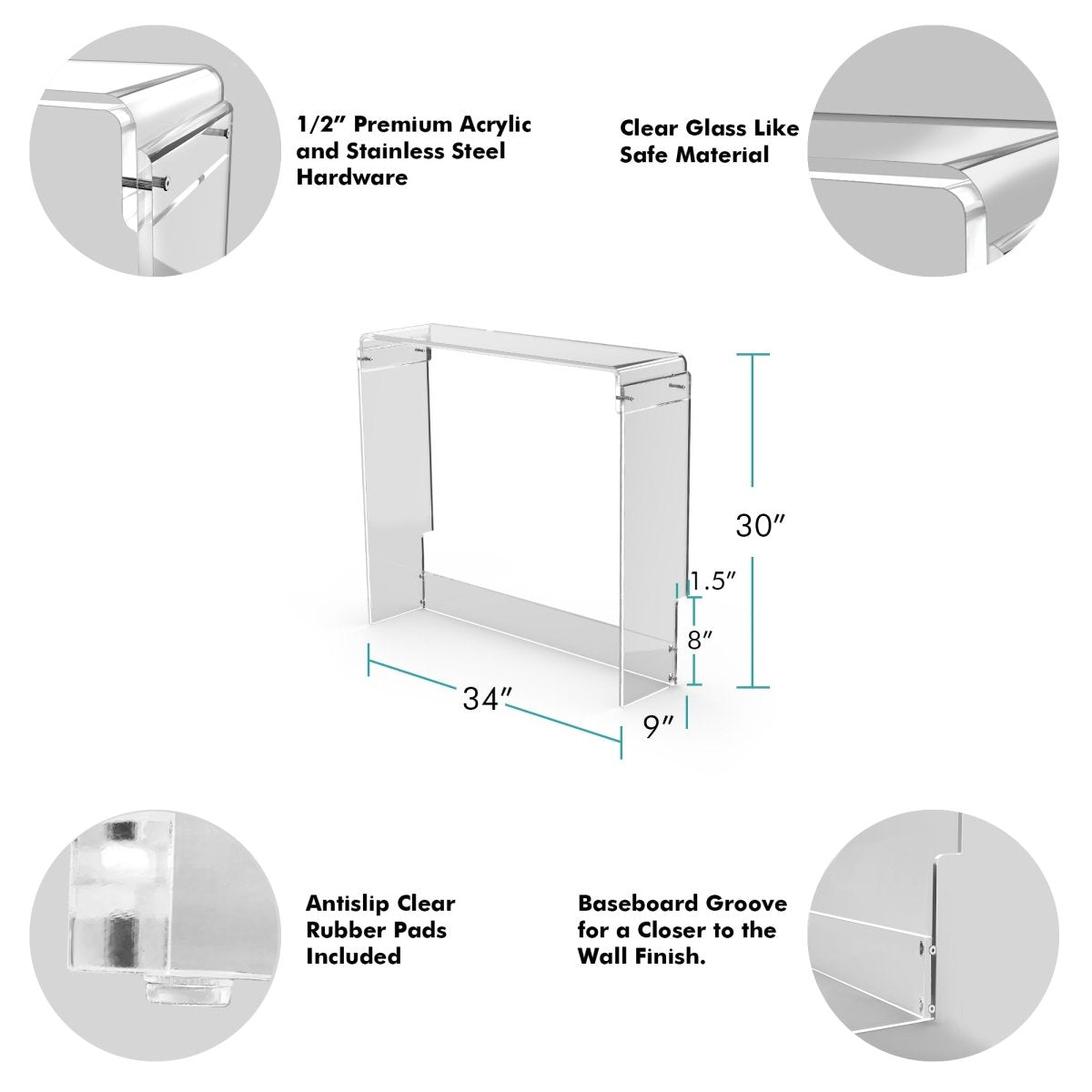 1/2″ Premium Acrylic and Stainless Steel Hardware

Clear Glass Like Safe Material

30″

1.5″

8″

34″

9″

Antislip Clear Rubber Pads Included

Baseboard Groove for a Closer to the Wall Finish.