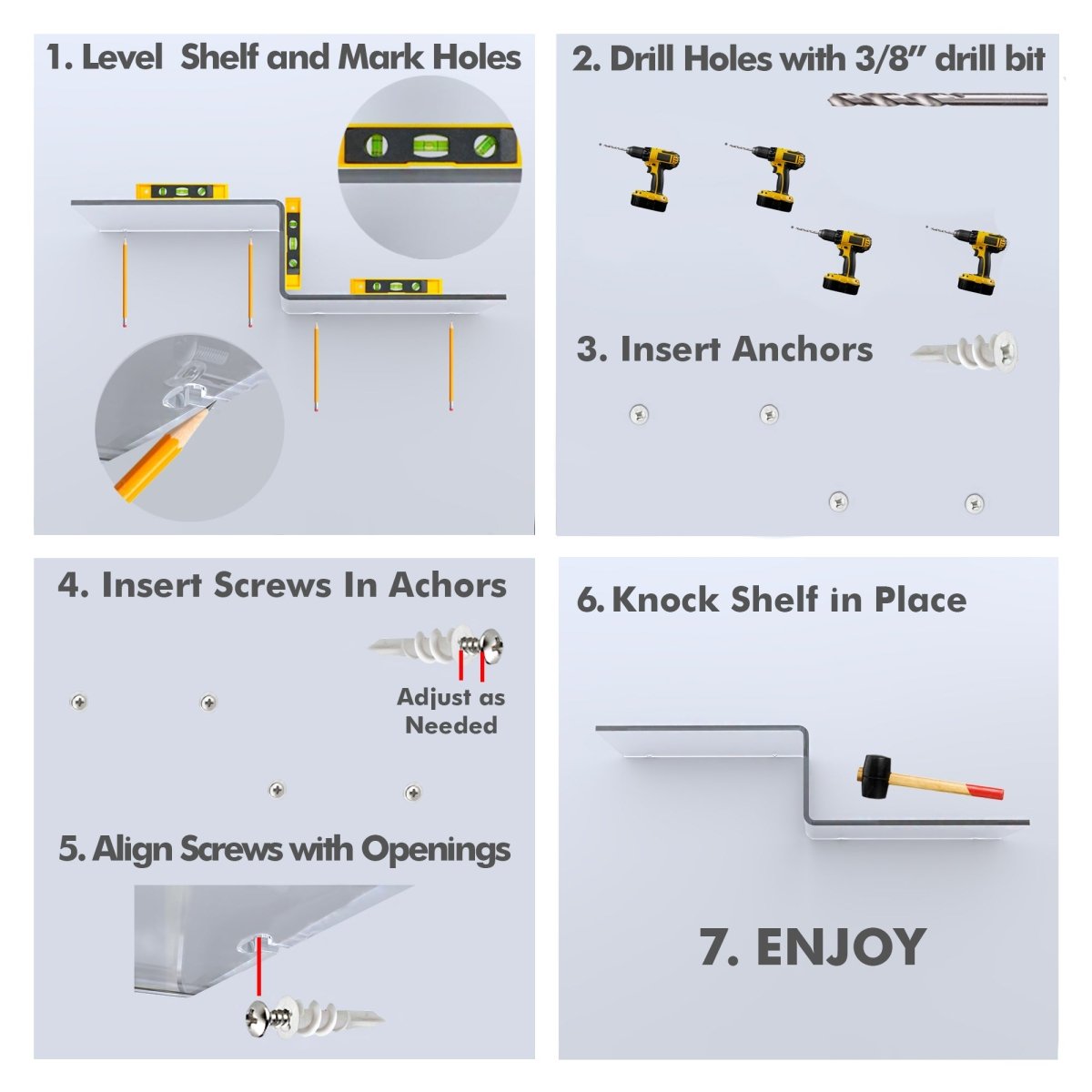 1. Level Shelf and Mark Holes

2. Drill Holes with 3/8" drill bit

3. Insert Anchors

4. Insert Screws In Achors

Adjust as Needed

5. Align Screws with Openings

6. Knock Shelf in Place

7. ENJOY